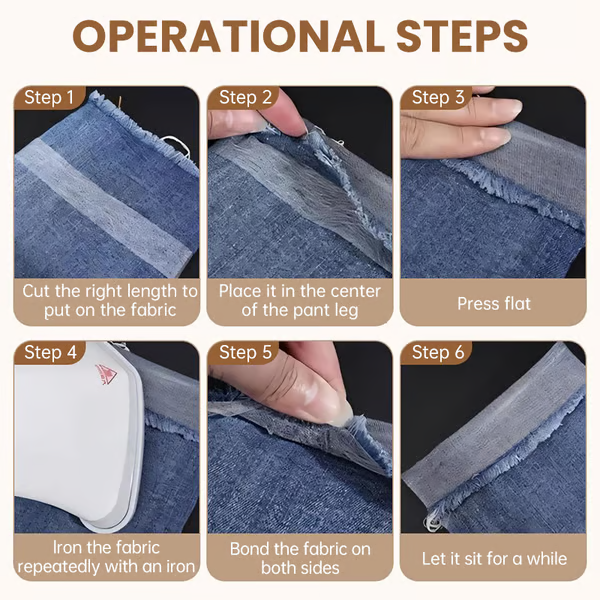 OPERATIONAL STEPS

Step 1

Cut the right length to put on the fabric

Step 2

Place it in the center of the pant leg

Step 3

Press flat

Step 4

Iron the fabric repeatedly with an iron

Step 5

Bond the fabric on both sides

Step 6

Let it sit for a while