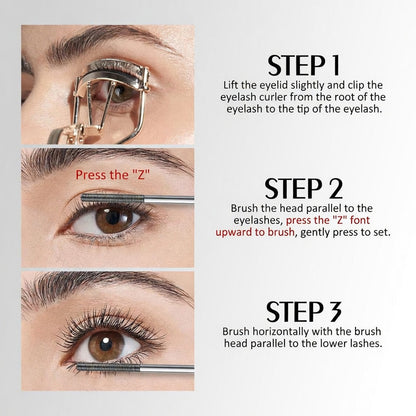 STEP 1
Lift the eyelid slightly and clip the eyelash curler from the root of the eyelash to the tip of the eyelash.

Press the "Z"

STEP 2
Brush the head parallel to the eyelashes, press the "Z" font upward to brush, gently press to set.

STEP 3
Brush horizontally with the brush head parallel to the lower lashes.